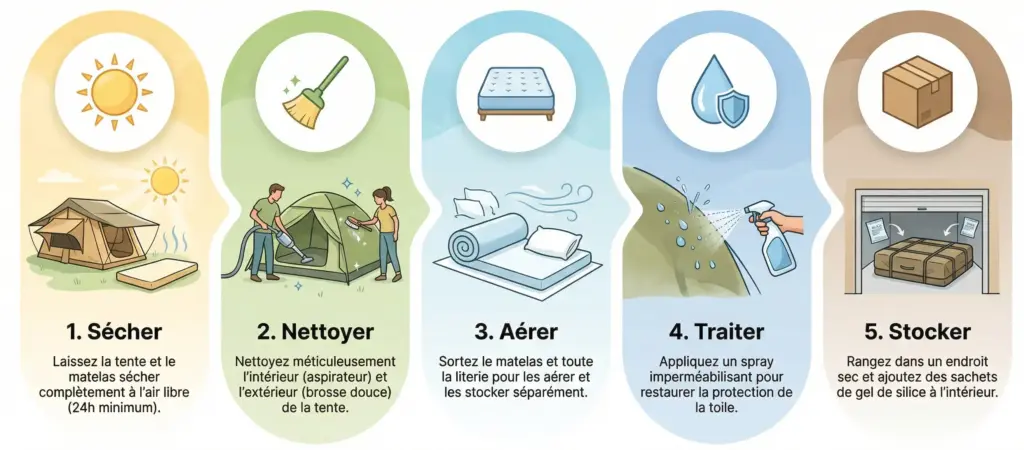 1. Sécher

Laissez la tente et le matelas sécher complètement à l'air libre (24h minimum).

2. Nettoyer

Nettoyez méticuleusement l'intérieur (aspirateur) et l'extérieur (brosse douce) de la tente.

3. Aérer

Sortez le matelas et toute la literie pour les aérer et les stocker séparément.

4. Traiter

Appliquez un spray imperméabilisant pour restaurer la protection de la toile.

5. Stocker

Rangez dans un endroit sec et ajoutez des sachets de gel de silice à l'intérieur.